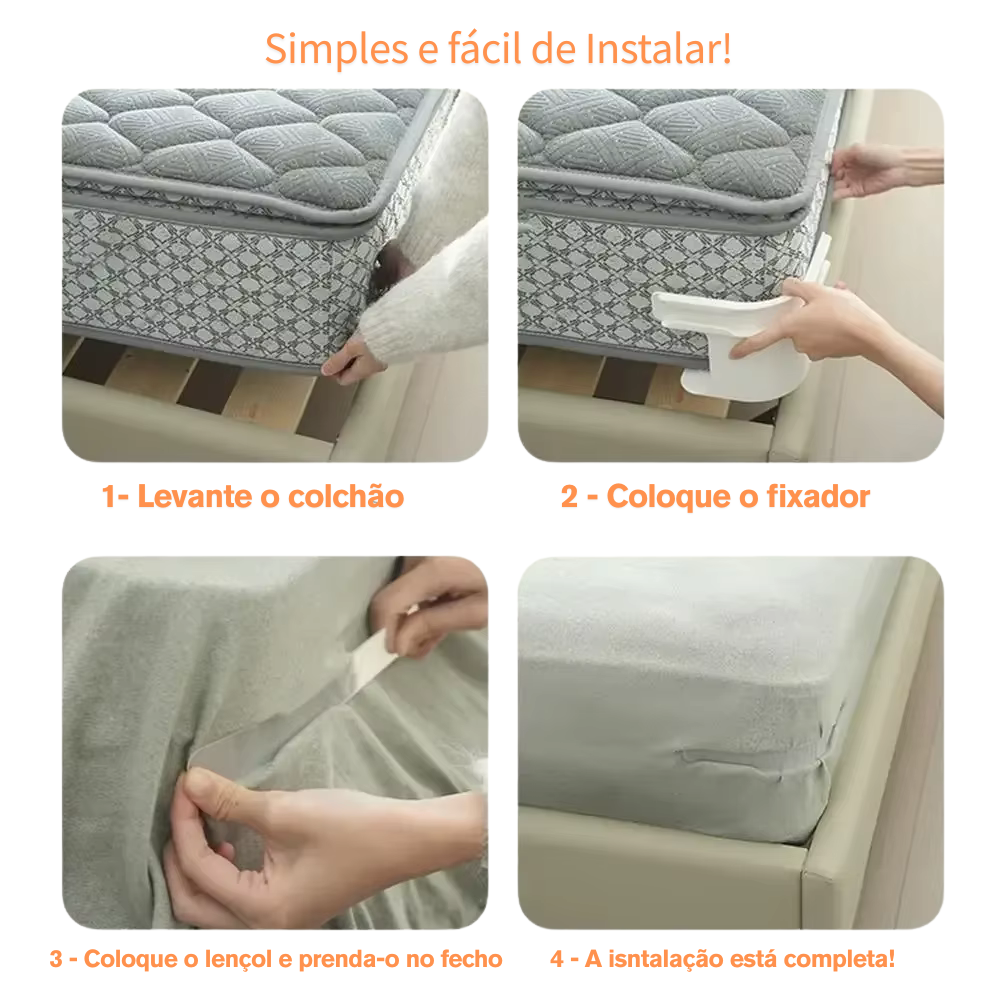 Simples e fácil de Instalar!

1- Levante o colchão

2 - Coloque o fixador

3 - Coloque o lençol e prenda-o no fecho

4 - A isntalação está completa!