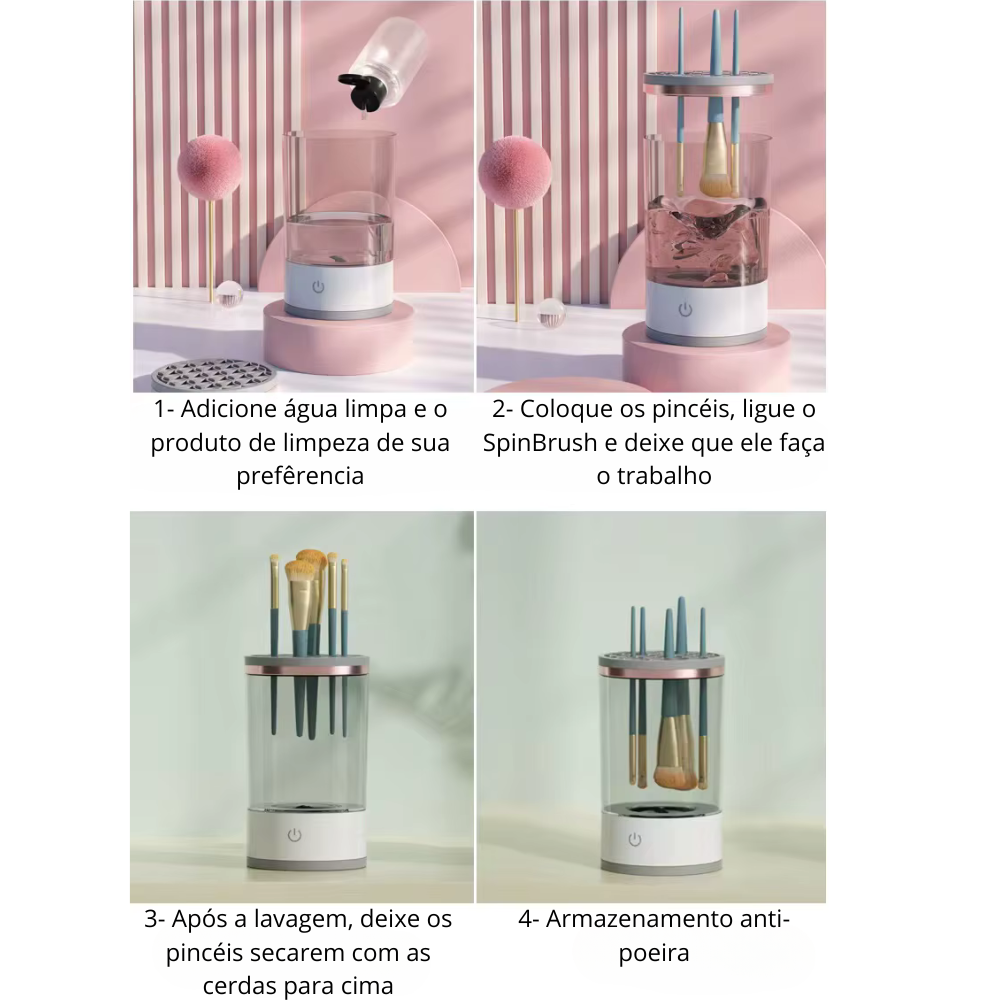 1- Adicione água limpa e o produto de limpeza de sua prefêrencia

2- Coloque os pincéis, ligue o SpinBrush e deixe que ele faça o trabalho

3- Após a lavagem, deixe os pincéis secarem com as cerdas para cima

4- Armazenamento anti-poeira