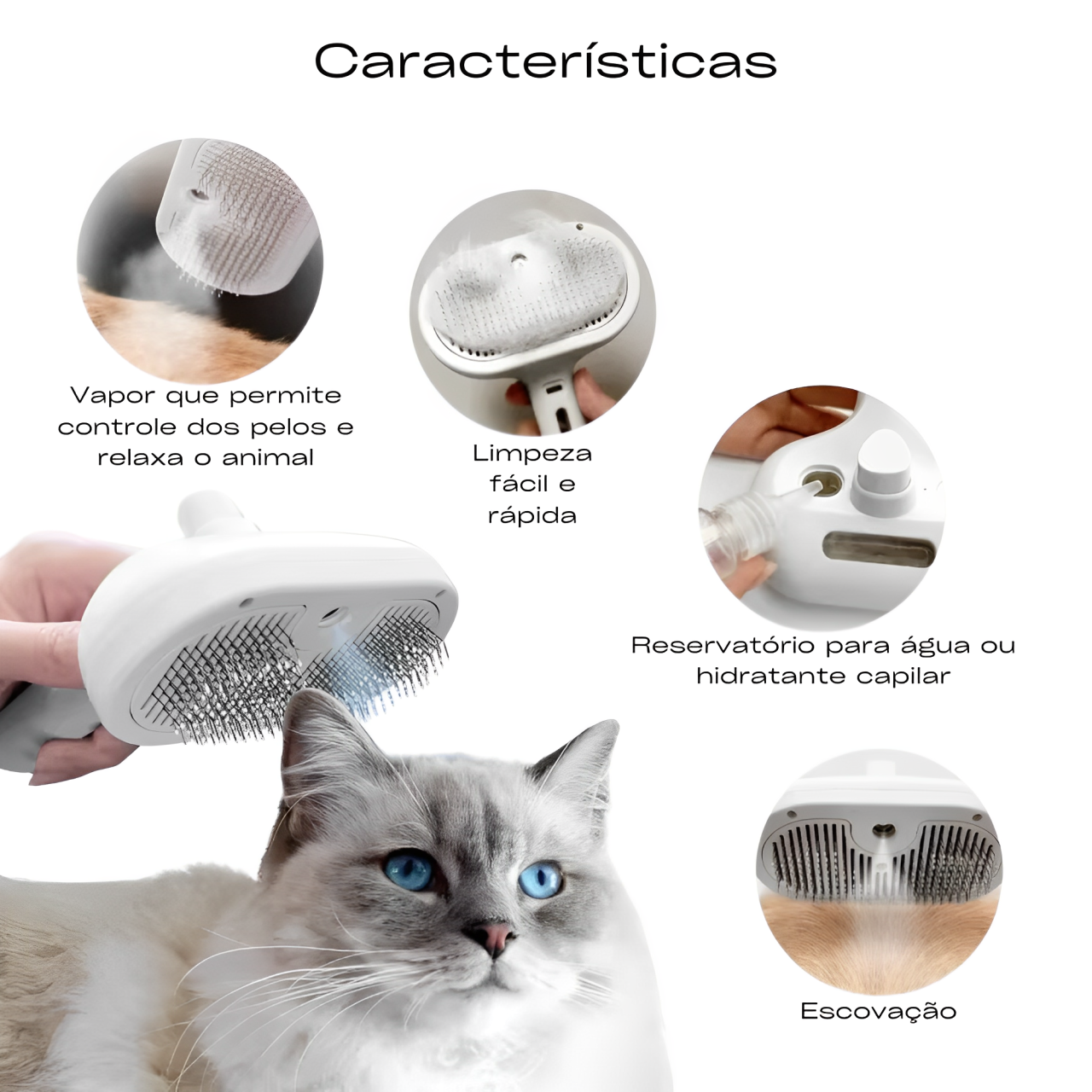 Características

Vapor que permite controle dos pelos e relaxa o animal

Limpeza fácil e rápida

Reservatório para água ou hidratante capilar

Escovação