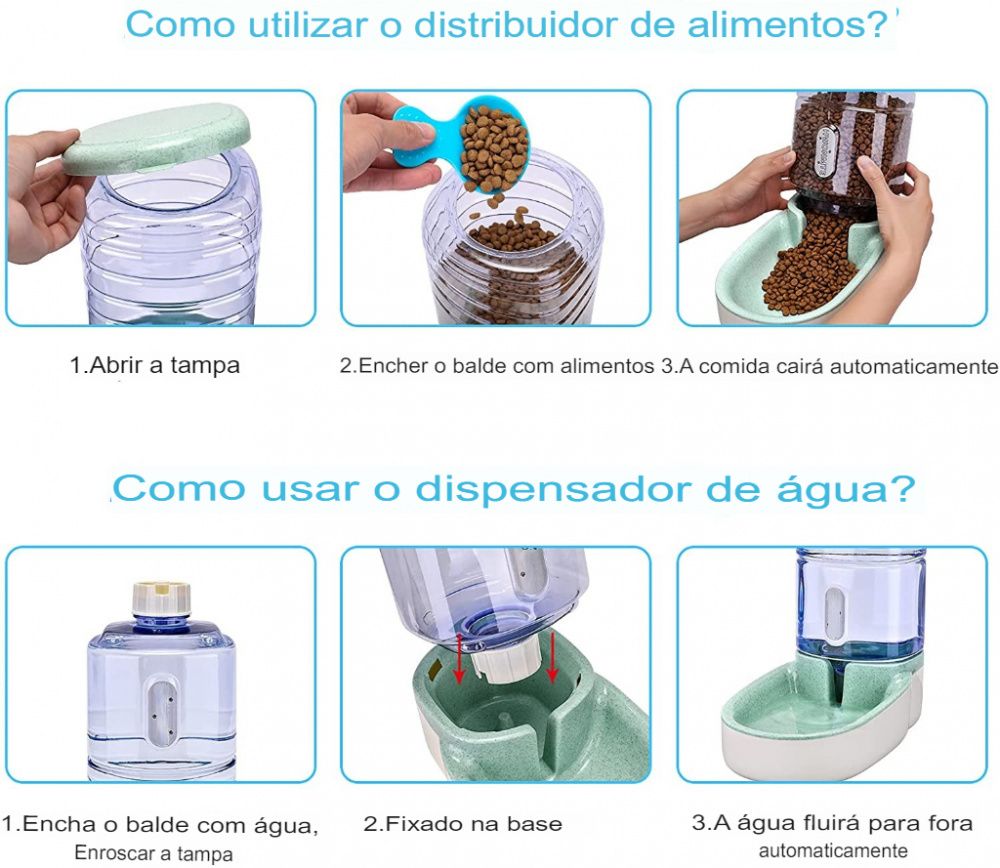 Como utilizar o distribuidor de alimentos?

1.Abrir a tampa

2.Encher o balde com alimentos

3.A comida cairá automaticamente

Como usar o dispensador de água?

1.Encha o balde com água, Enroscar a tampa

2.Fixado na base

3.A água fluirá para fora automaticamente