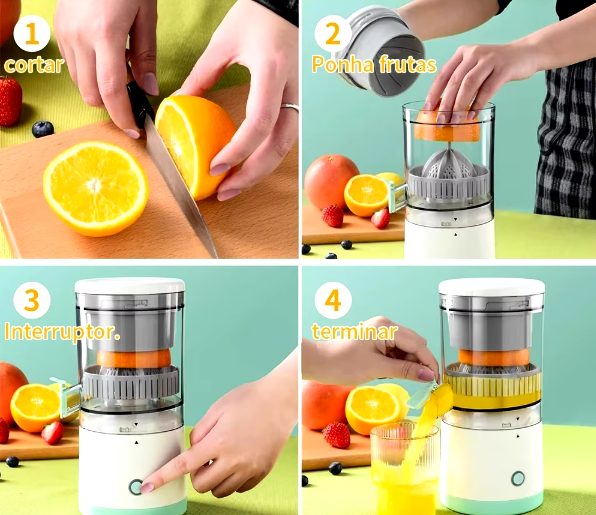 1
cortar

2
Ponha frutas

3
Interruptor.

4
terminar