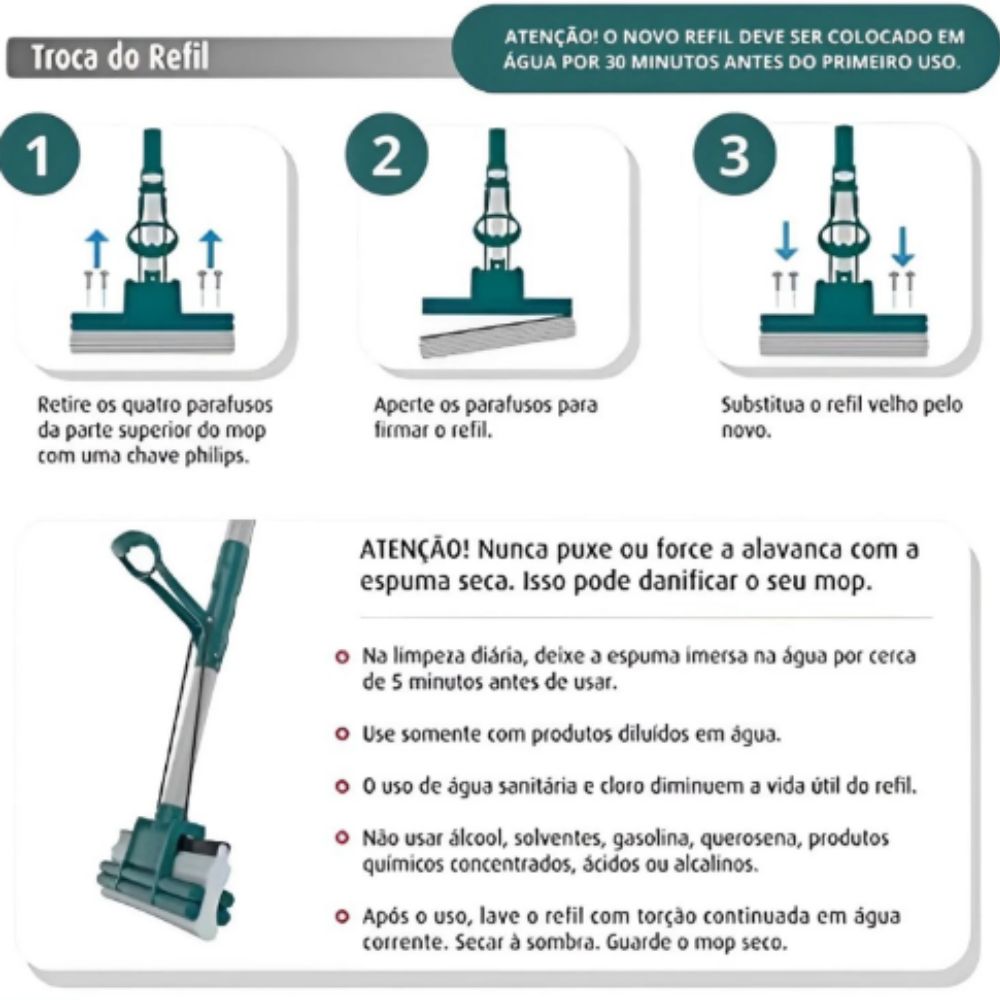 Troca do Refil

ATENÇÃO! O NOVO REFIL DEVE SER COLOCADO EM ÁGUA POR 30 MINUTOS ANTES DO PRIMEIRO USO.

1

Retire os quatro parafusos da parte superior do mop com uma chave philips.

2

Aperte os parafusos para firmar o refil.

3

Substitua o refil velho pelo novo.

ATENÇÃO! Nunca puxe ou force a alavanca com a espuma seca. Isso pode danificar o seu mop.

Na limpeza diária, deixe a espuma imersa na água por cerca de 5 minutos antes de usar.

Use somente com produtos diluídos em água.

O uso de água sanitária e cloro diminuem a vida útil do refil.

Não usar álcool, solventes, gasolina, querosena, produtos químicos concentrados, ácidos ou alcalinos.

Após o uso, lave o refil com torção continuada em água corrente. Secar à sombra. Guarde o mop seco.