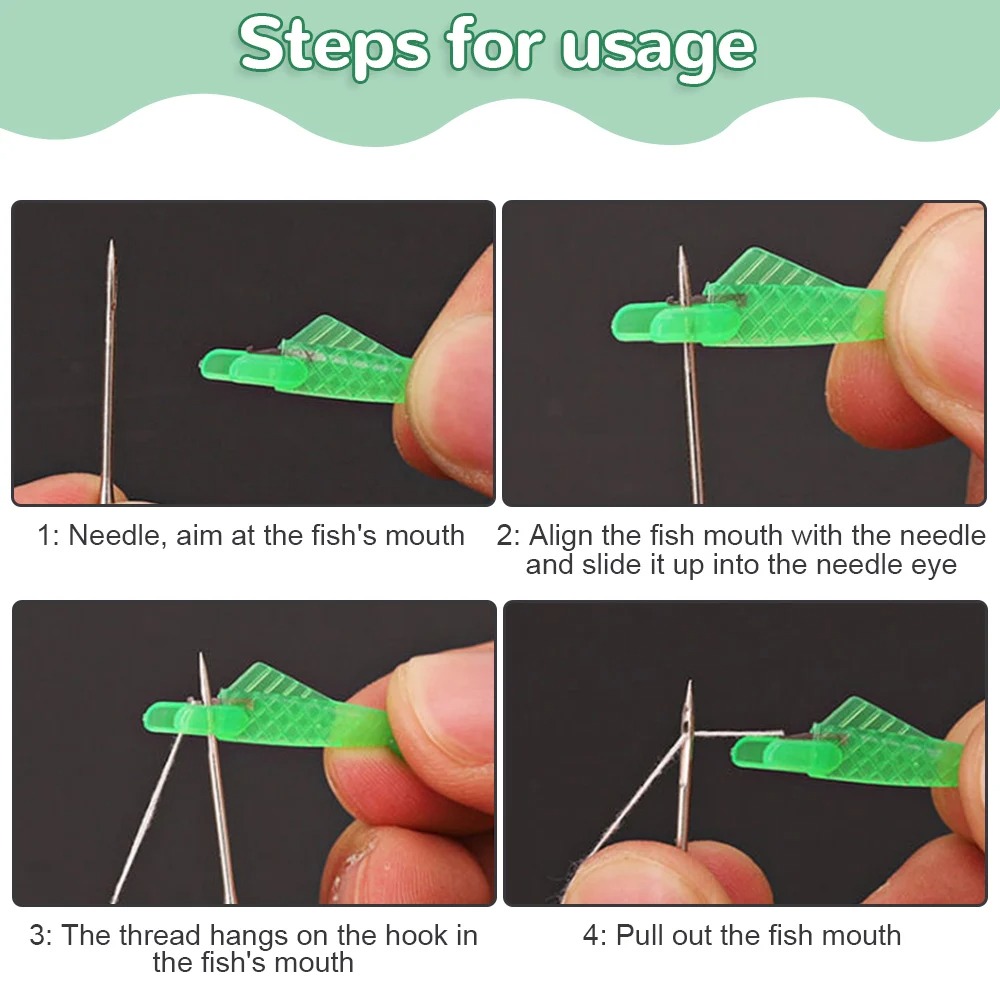 Steps for usage

1: Needle, aim at the fish's mouth

2: Align the fish mouth with the needle and slide it up into the needle eye

3: The thread hangs on the hook in the fish's mouth

4: Pull out the fish mouth