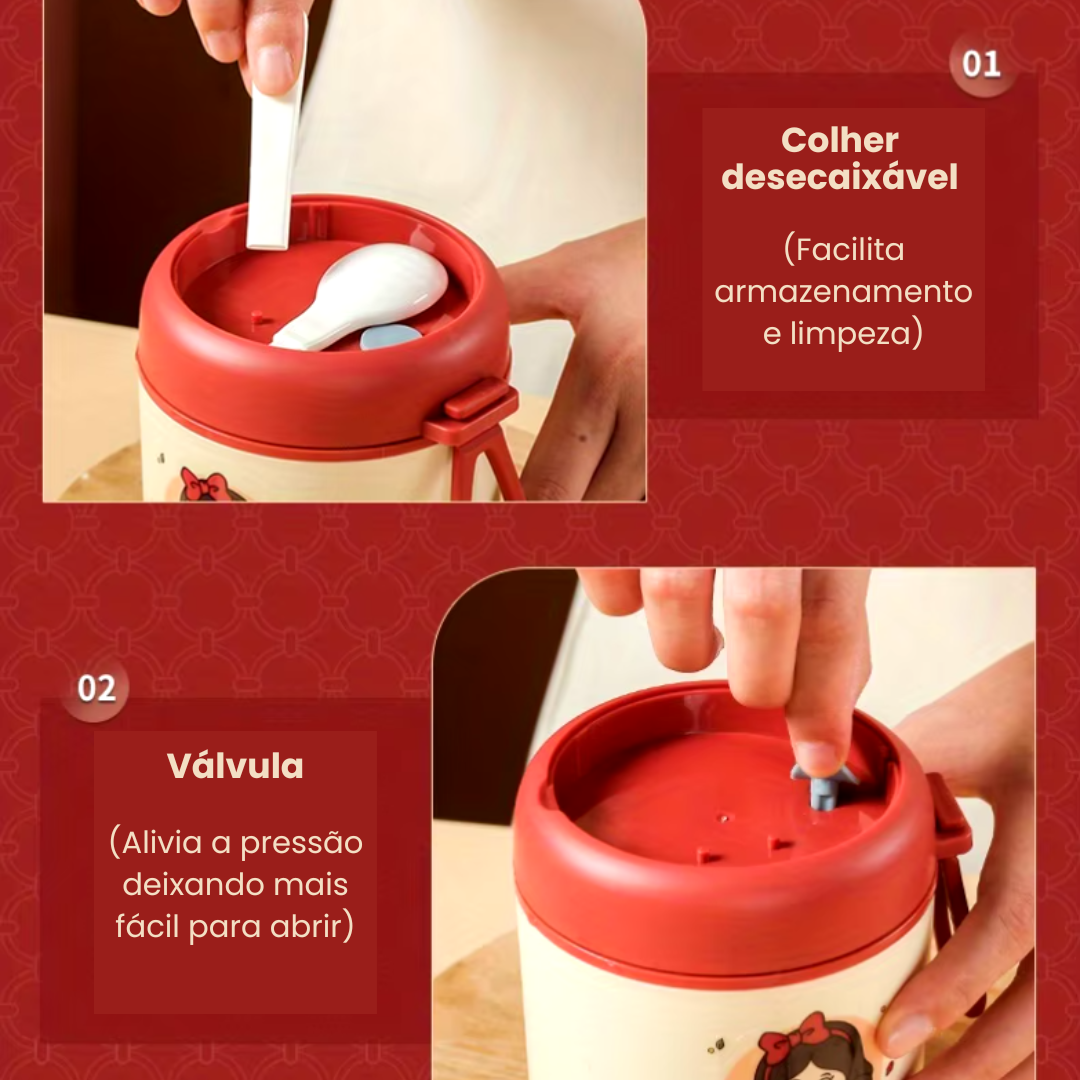 01

Colher desecaixável

(Facilita armazenamento e limpeza)

02

Válvula

(Alivia a pressão deixando mais fácil para abrir)