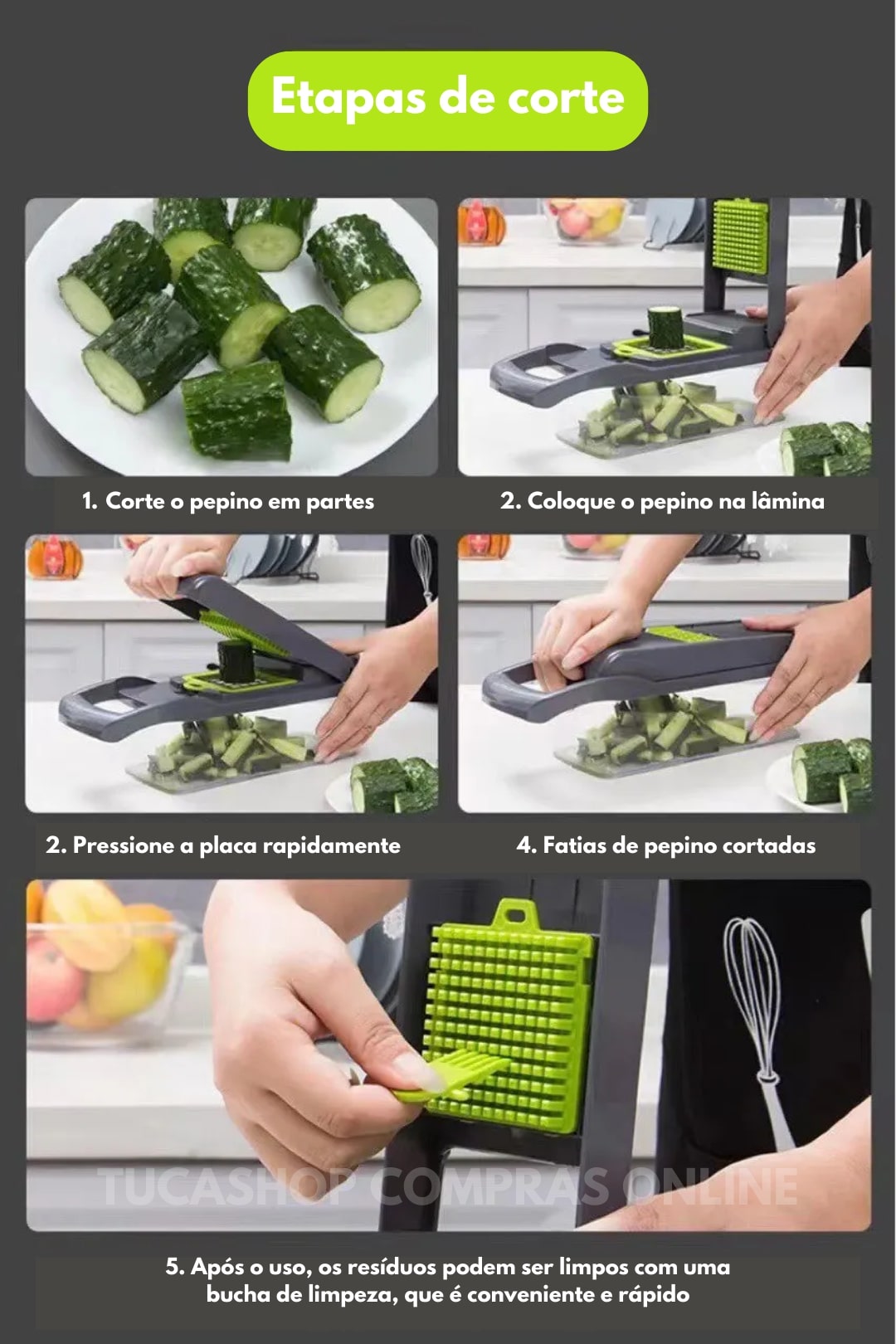 Etapas de corte

1. Corte o pepino em partes

2. Coloque o pepino na lâmina

2. Pressione a placa rapidamente

4. Fatias de pepino cortadas

TUCASHOP COMPRAS ONLINE

5. Após o uso, os resíduos podem ser limpos com uma bucha de limpeza, que é conveniente e rápido