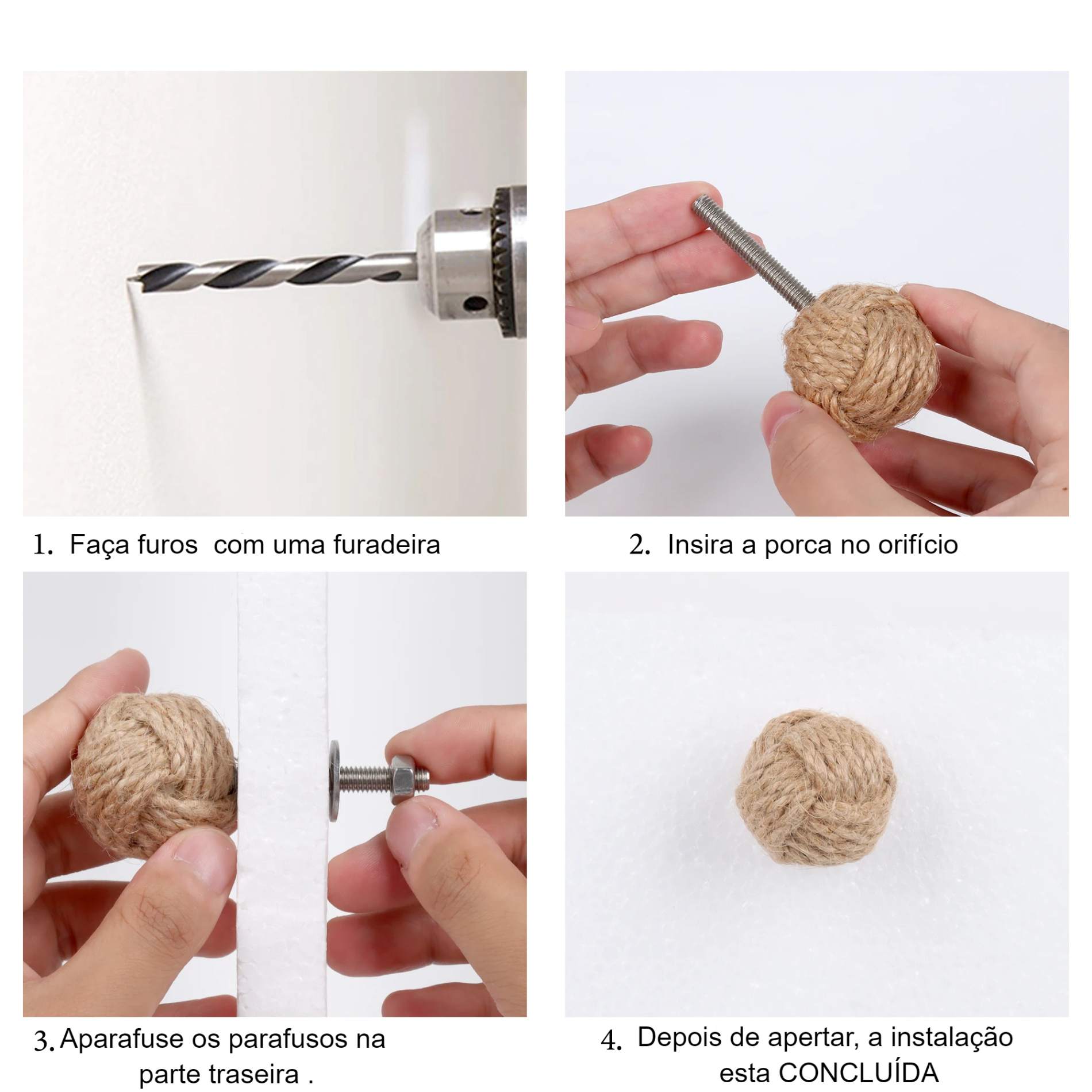 1. Faça furos com uma furadeira

2. Insira a porca no orifício

3. Aparafuse os parafusos na parte traseira .

4. Depois de apertar, a instalação esta CONCLUÍDA